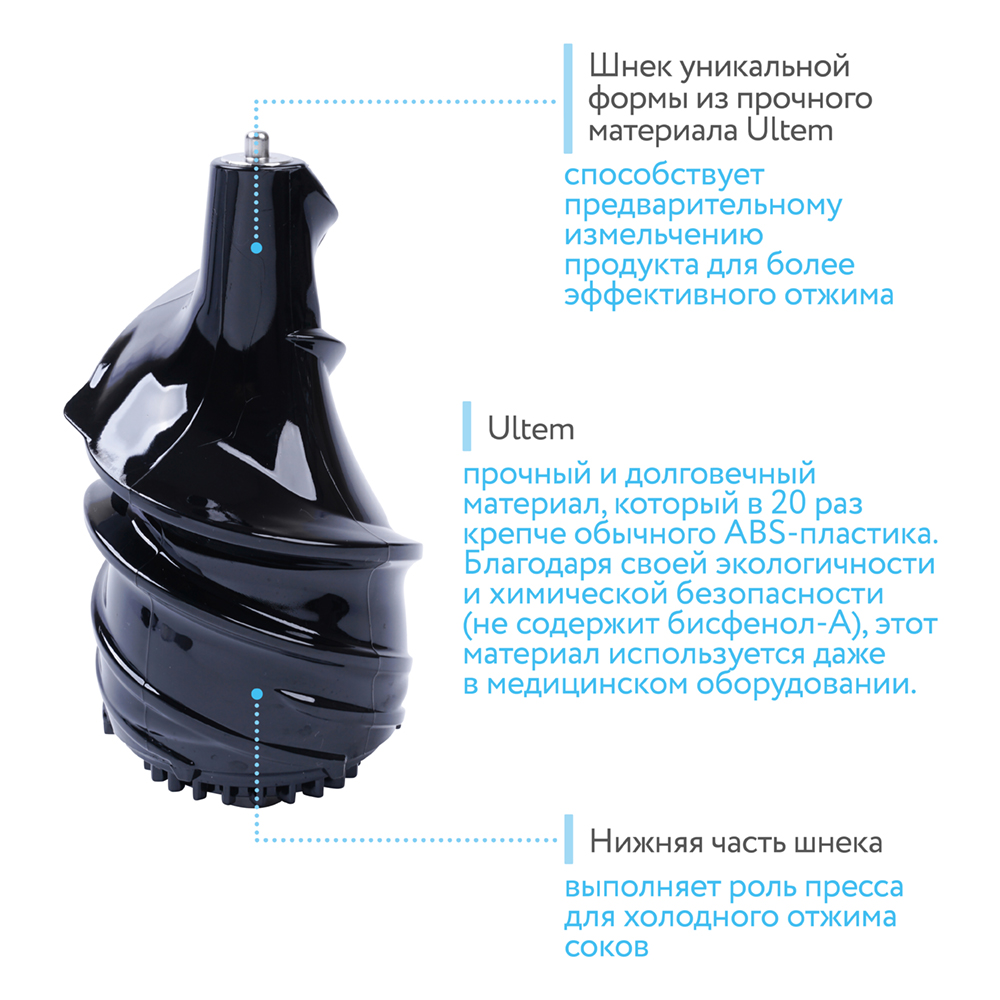 Шнек уникальной формы из прочного материала Ultem

способствует предварительному измельчению продукта для более эффективного отжима

Ultem

прочный и долговечный материал, который в 20 раз крепче обычного ABS-пластика. Благодаря своей экологичности и химической безопасности (не содержит бисфенол-А), этот материал используется даже в медицинском оборудовании.

Нижняя часть шнека

выполняет роль пресса для холодного отжима соков